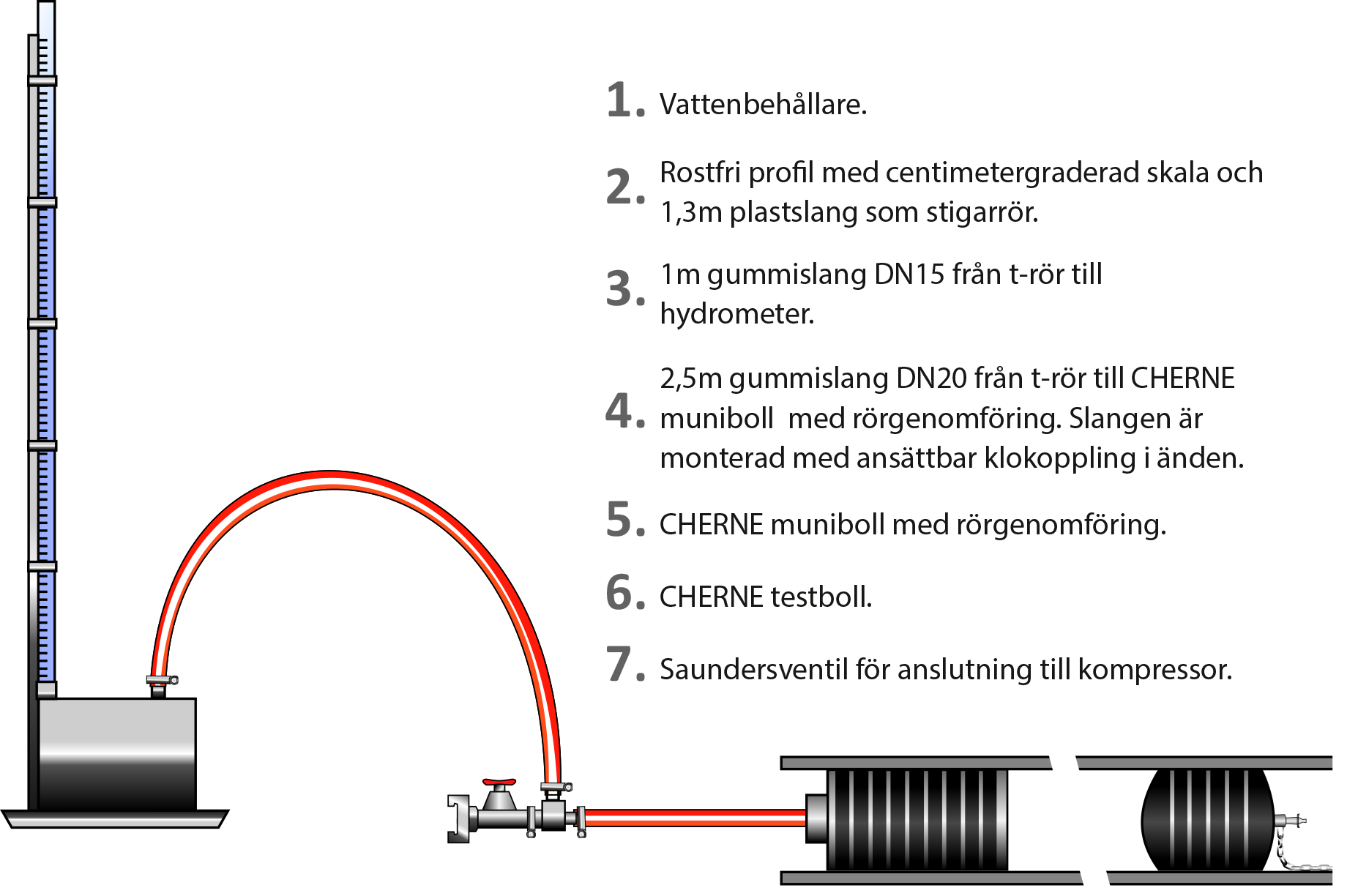 1. Vattenbehållare.

2. Rostfri profil med centimetergraderad skala och 1,3m plastslang som stigarrör.

3. 1m gummislang DN15 från t-rör till hydrometer.

4. 2,5m gummislang DN20 från t-rör till CHERNE muniboll med rörgenomföring. Slangen är monterad med ansättbar klokoppling i änden.

5. CHERNE muniboll med rörgenomföring.

6. CHERNE testboll.

7. Saundersventil för anslutning till kompressor.