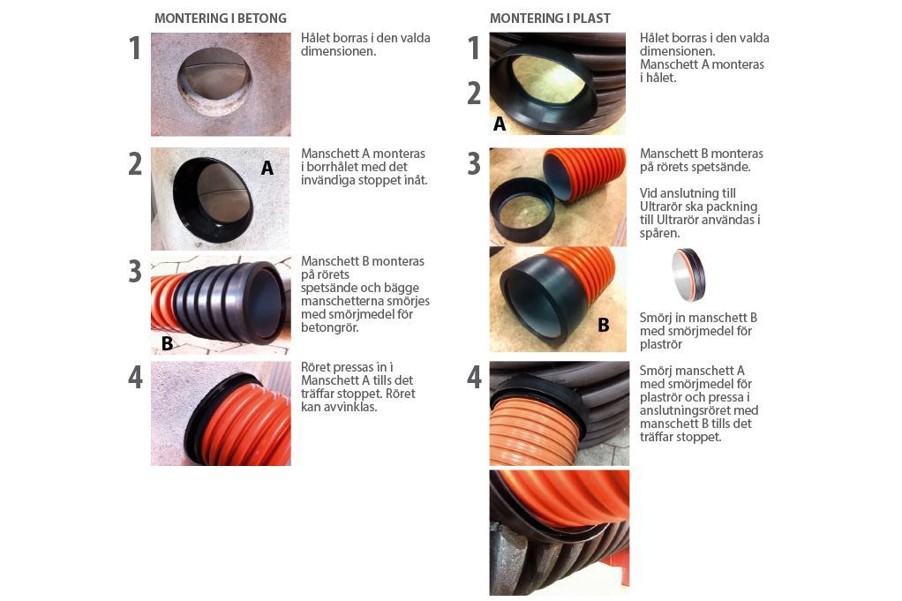 MONTERING I BETONG

1

Hålet borras i den valda dimensionen.

2

A

Manschett A monteras i borrhålet med det invändiga stoppet inåt.

3

B

Manschett B monteras på rörets spetsände och bägge manschetterna smörjes med smörjmedel för betongrör.

4

Röret pressas in i Manschett A tills det träffar stoppet. Röret kan avvinklas.

MONTERING I PLAST

1

2

A

Hålet borras i den valda dimensionen. Manschett A monteras i hålet.

3

B

Manschett B monteras på rörets spetsände.

Vid anslutning till Ultrarör ska packning till Ultrarör användas i spåren.

Smörj in manschett B med smörjmedel för plaströr

4

Smörj manschett A med smörjmedel för plaströr och pressa i anslutningsröret med manschett B tills det träffar stoppet.