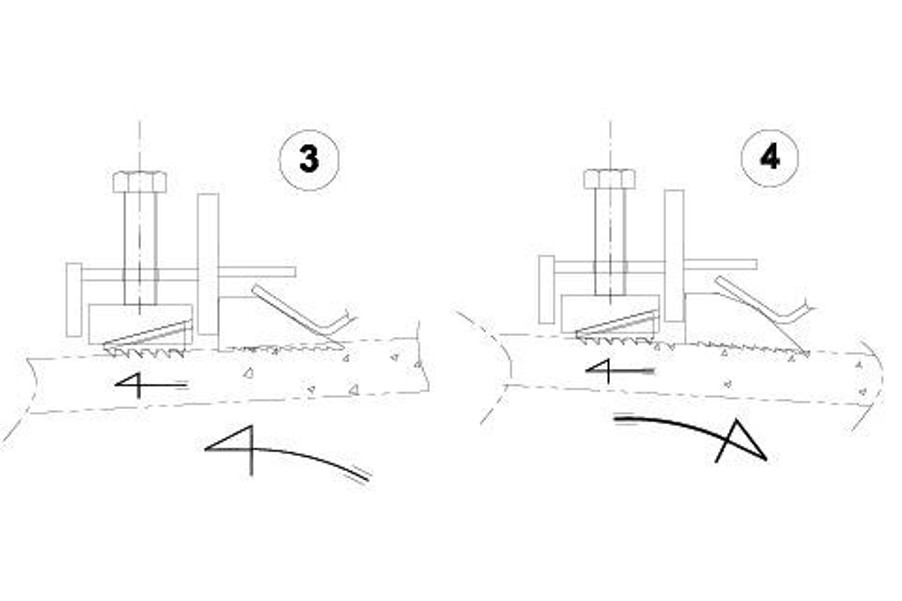 3

4